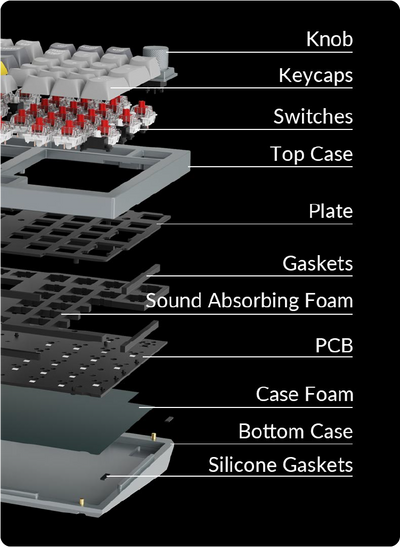 Knob
Keycaps
Switches
Top Case
Plate
Gaskets
Sound Absorbing Foam
PCB
Case Foam
Bottom Case
Silicone Gaskets