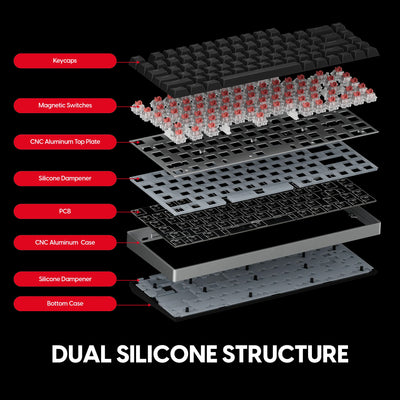 Keycaps

Magnetic Switches

CNC Aluminum Top Plate

Silicone Dampener

PCB

CNC Aluminum Case

Silicone Dampener

Bottom Case

DUAL SILICONE STRUCTURE